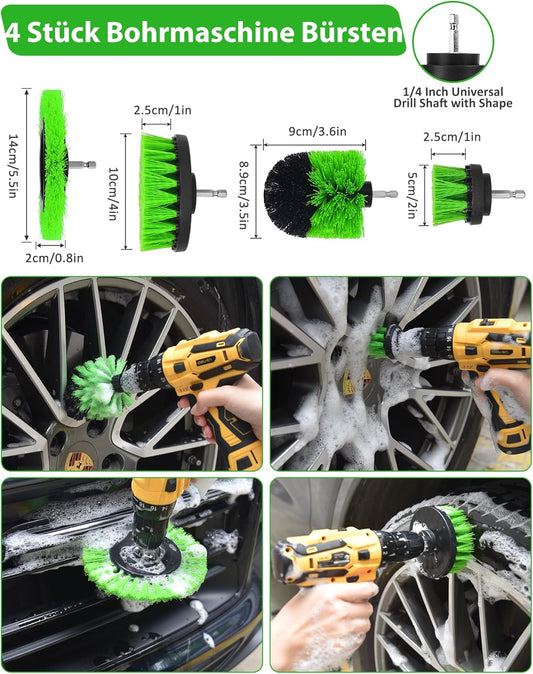 4 Stück Bohrmaschine Bürsten

1/4 Inch Universal Drill Shaft with Shape

14cm/5.5in

2cm/0.8in

2.5cm/1in

10cm/4in

9cm/3.6in

8.9cm/3.5in

2.5cm/1in

5cm/2in